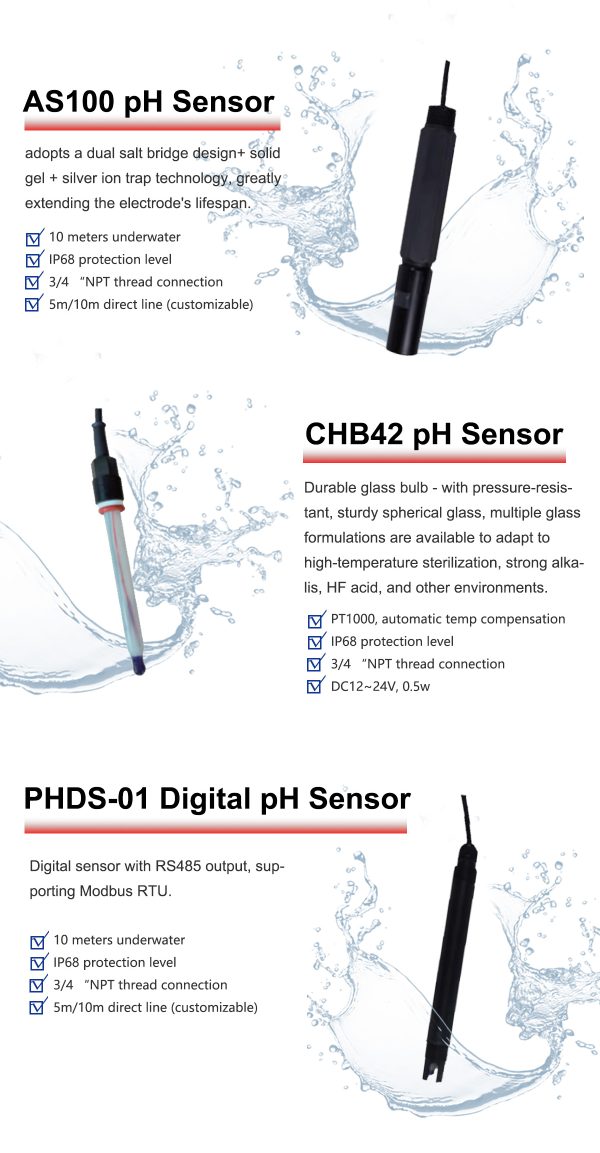 AS100 pH Sensor

adopts a dual salt bridge design+ solid gel + silver ion trap technology, greatly extending the electrode's lifespan.

10 meters underwater
IP68 protection level
3/4 "NPT thread connection
5m/10m direct line (customizable)

CHB42 pH Sensor

Durable glass bulb - with pressure-resistant, sturdy spherical glass, multiple glass formulations are available to adapt to high-temperature sterilization, strong alkalis, HF acid, and other environments.

PT1000, automatic temp compensation
IP68 protection level
3/4 "NPT thread connection
DC12~24V, 0.5w

PHDS-01 Digital pH Sensor

Digital sensor with RS485 output, supporting Modbus RTU.

10 meters underwater
IP68 protection level
3/4 "NPT thread connection
5m/10m direct line (customizable)