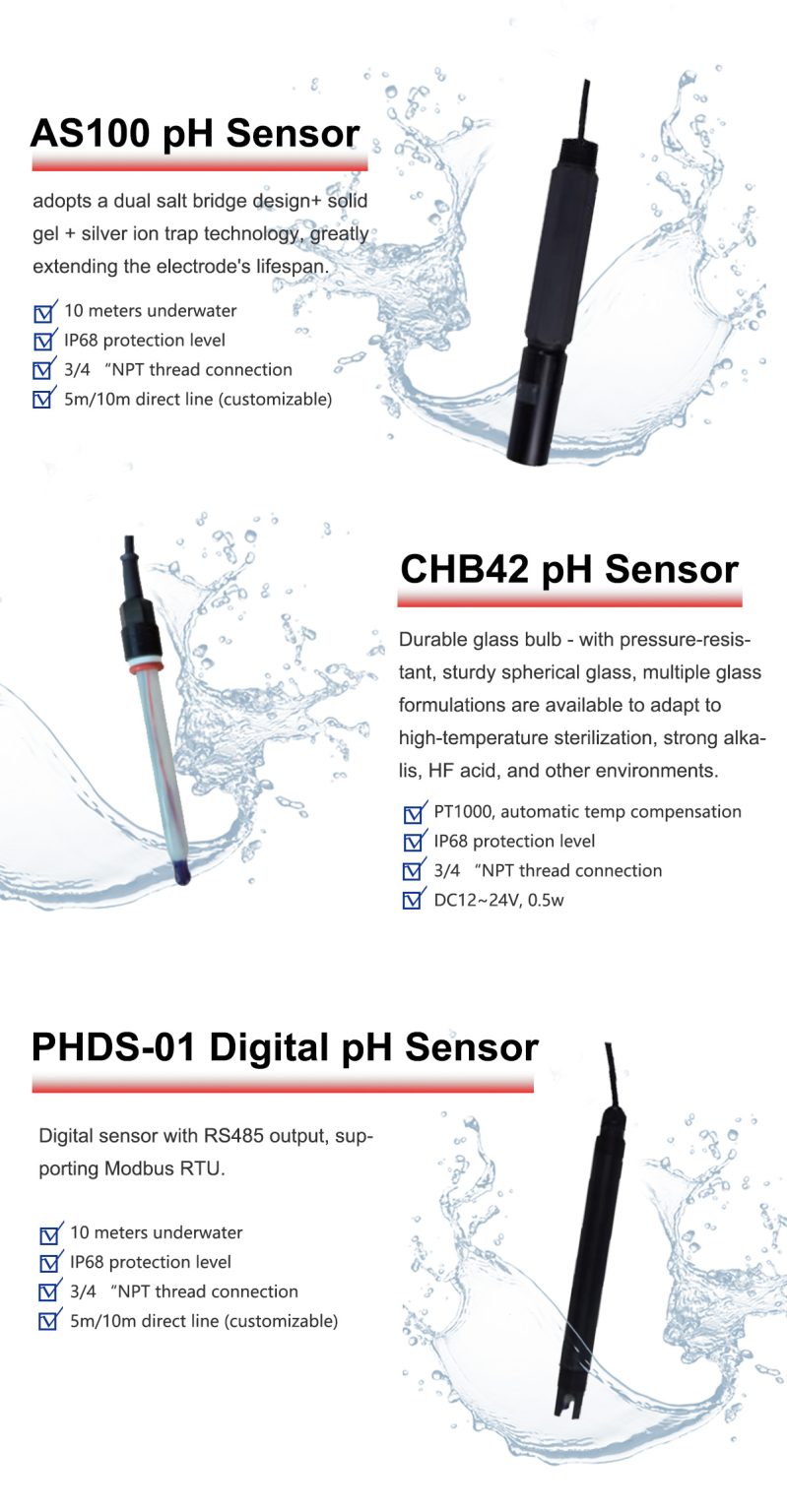 AS100 pH Sensor

adopts a dual salt bridge design+ solid gel + silver ion trap technology, greatly extending the electrode's lifespan.

10 meters underwater
IP68 protection level
3/4 "NPT thread connection
5m/10m direct line (customizable)

CHB42 pH Sensor

Durable glass bulb - with pressure-resistant, sturdy spherical glass, multiple glass formulations are available to adapt to high-temperature sterilization, strong alkalis, HF acid, and other environments.

PT1000, automatic temp compensation
IP68 protection level
3/4 "NPT thread connection
DC12~24V, 0.5w

PHDS-01 Digital pH Sensor

Digital sensor with RS485 output, supporting Modbus RTU.

10 meters underwater
IP68 protection level
3/4 "NPT thread connection
5m/10m direct line (customizable)